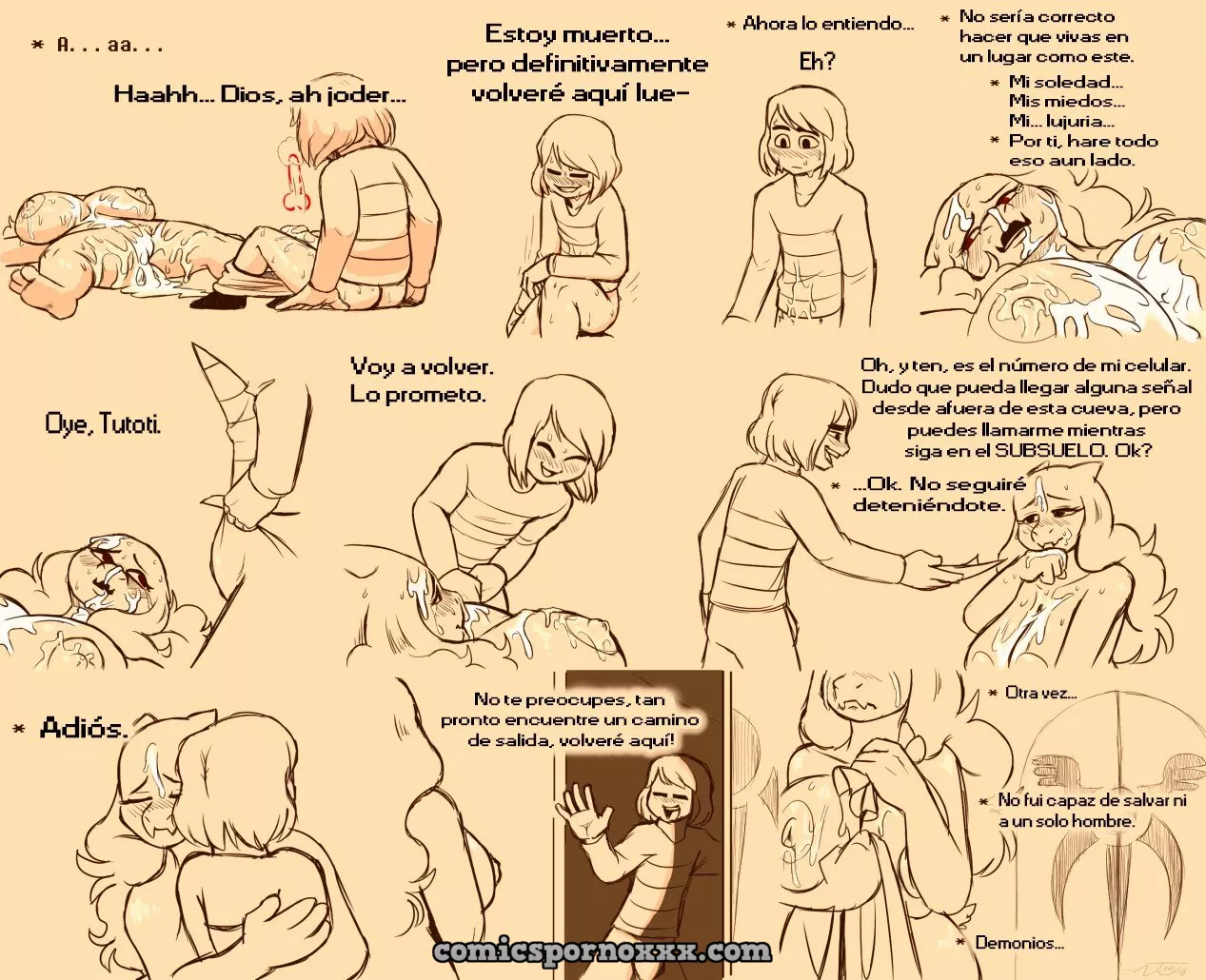 * A. . . aa. . .

Haahh... Dios, ah joder...

Estoy muerto... pero definitivamente volveré aquí lue-

* Ahora lo entiendo...

Eh?

* No sería correcto hacer que vivas en un lugar como este.

* Mi soledad... Mis miedos... Mi... lujuria...

* Por ti, hare todo eso aun lado.

Oye, Tutoti.

Voy a volver. Lo prometo.

Oh, y ten, es el número de mi celular. Dudo que pueda llegar alguna señal desde afuera de esta cueva, pero puedes llamarme mientras siga en el SUBSUELO. Ok?

* ...Ok. No seguiré deteniéndote.

* Adiós.

No te preocupes, tan pronto encuentre un camino de salida, volveré aquí!

* Otra vez...

* No fui capaz de salvar ni a un solo hombre.

* Demonios...

comicspornoxxx.com